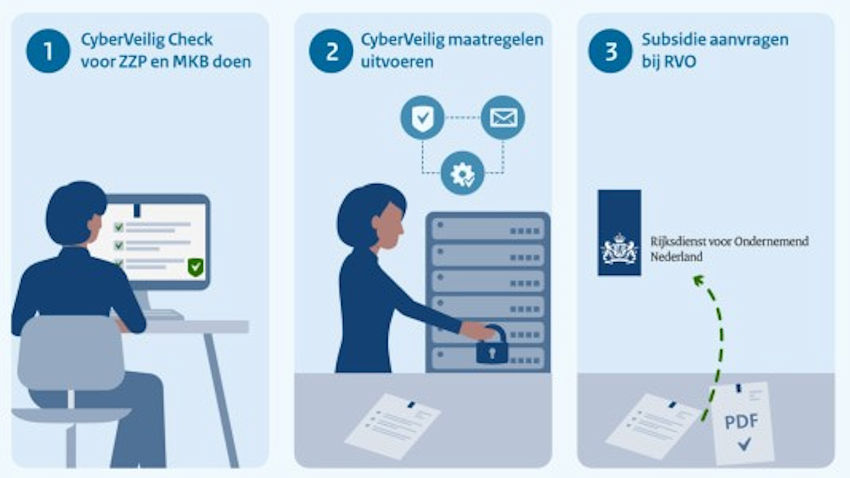 1 CyberVeilig Check voor ZZP en MKB doen

2 CyberVeilig maatregelen uitvoeren

3 Subsidie aanvragen bij RVO

Rijksdienst voor Ondernemend Nederland

PDF