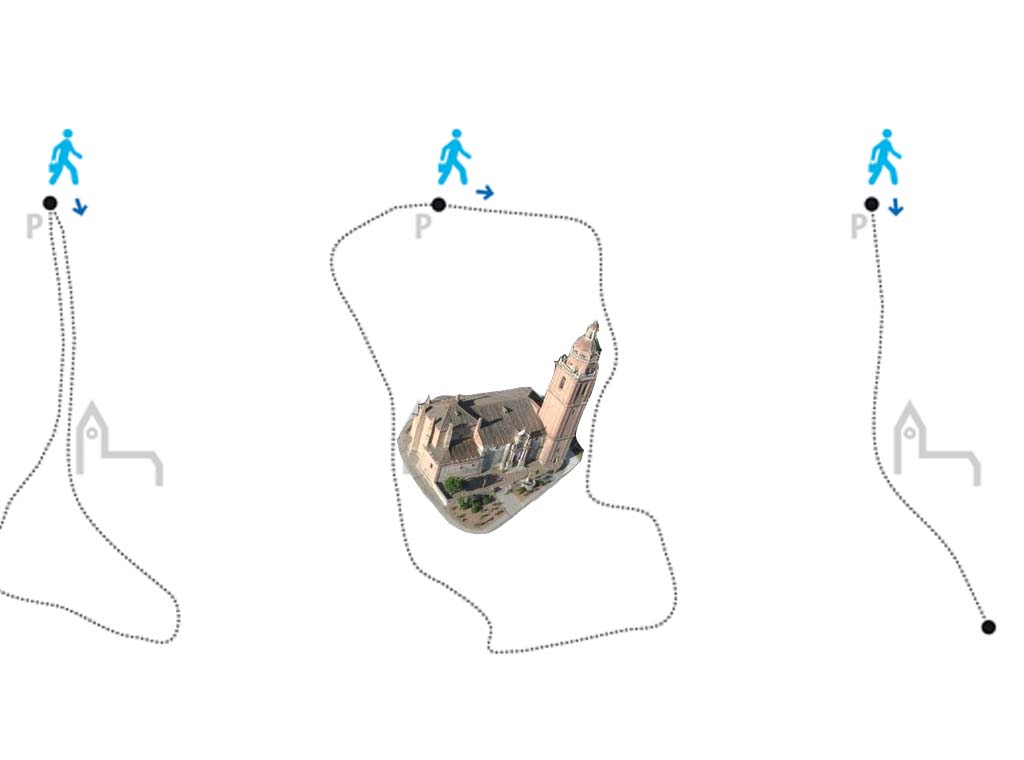 P

P

P